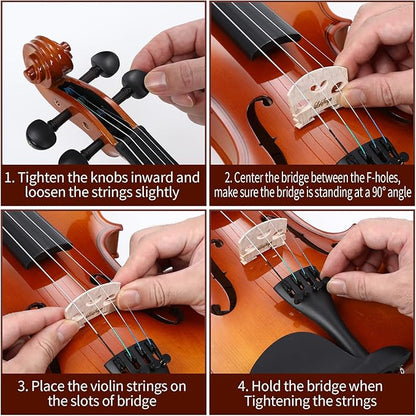 1. Tighten the knobs inward and loosen the strings slightly

2. Center the bridge between the F-holes, make sure the bridge is standing at a 90° angle

3. Place the violin strings on the slots of bridge

4. Hold the bridge when Tightening the strings