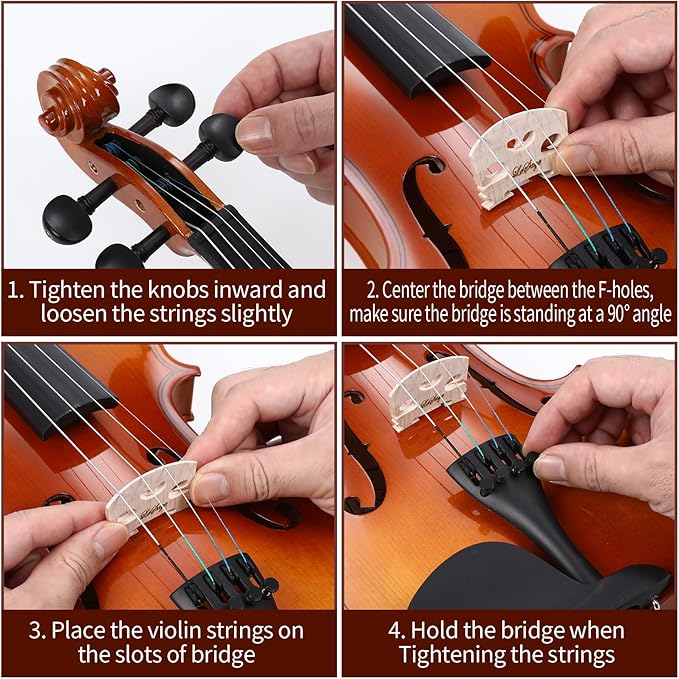 1. Tighten the knobs inward and loosen the strings slightly

2. Center the bridge between the F-holes, make sure the bridge is standing at a 90° angle

3. Place the violin strings on the slots of bridge

4. Hold the bridge when Tightening the strings