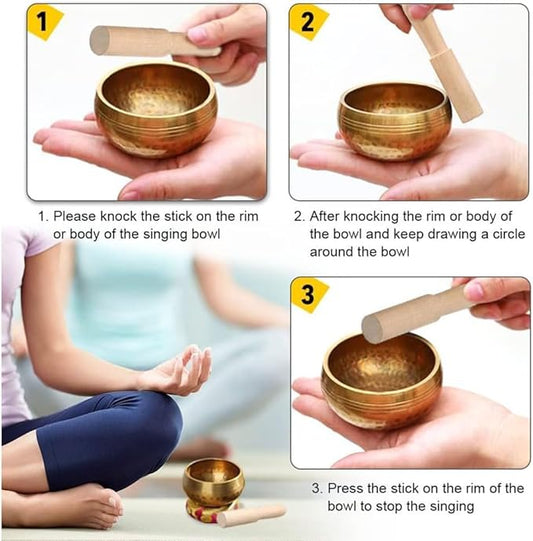 1

2

1. Please knock the stick on the rim or body of the singing bowl

2. After knocking the rim or body of the bowl and keep drawing a circle around the bowl

3

3. Press the stick on the rim of the bowl to stop the singing